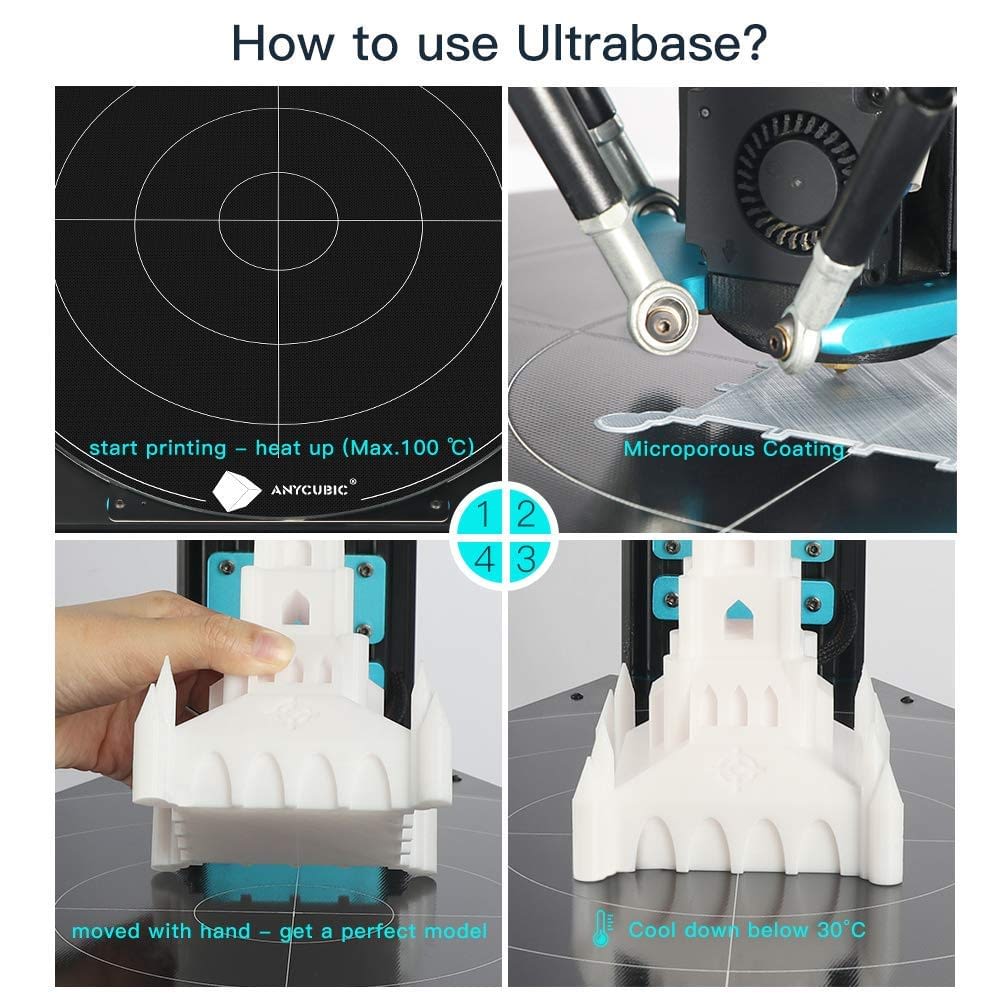 How to use Ultrabase?

start printing – heat up (Max.100 ℃)

ANYCUBIC®

Microporous Coating

1 2
4 3

moved with hand – get a perfect model

Cool down below 30°C